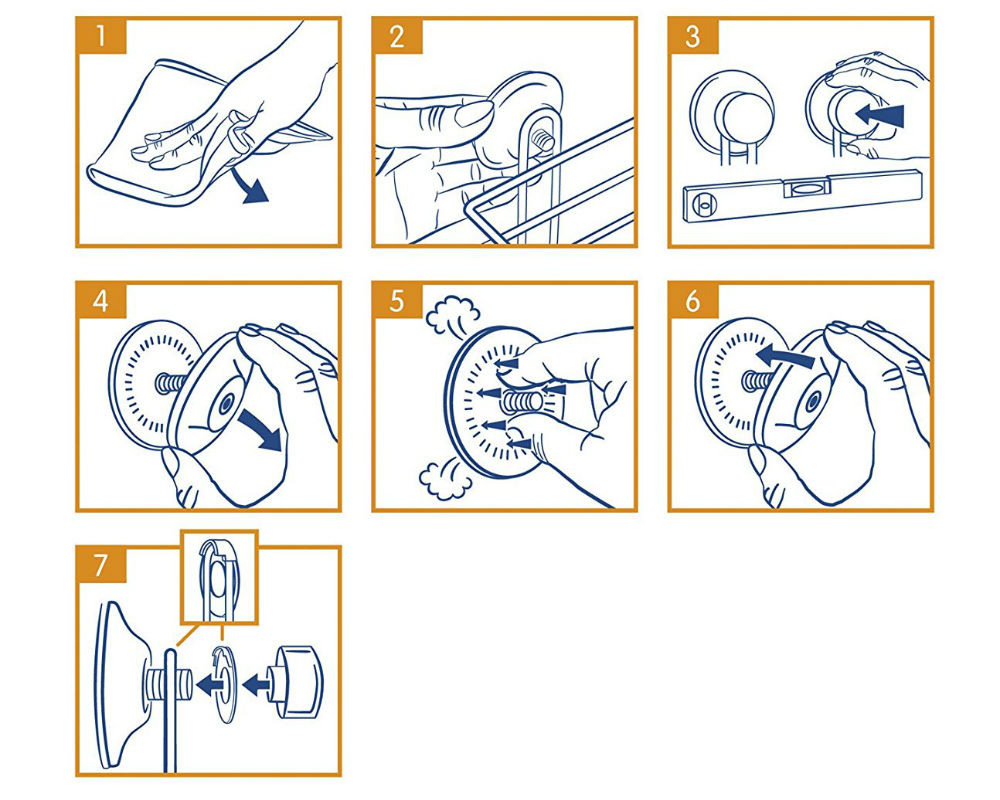 1

2

3

4

5

6

7