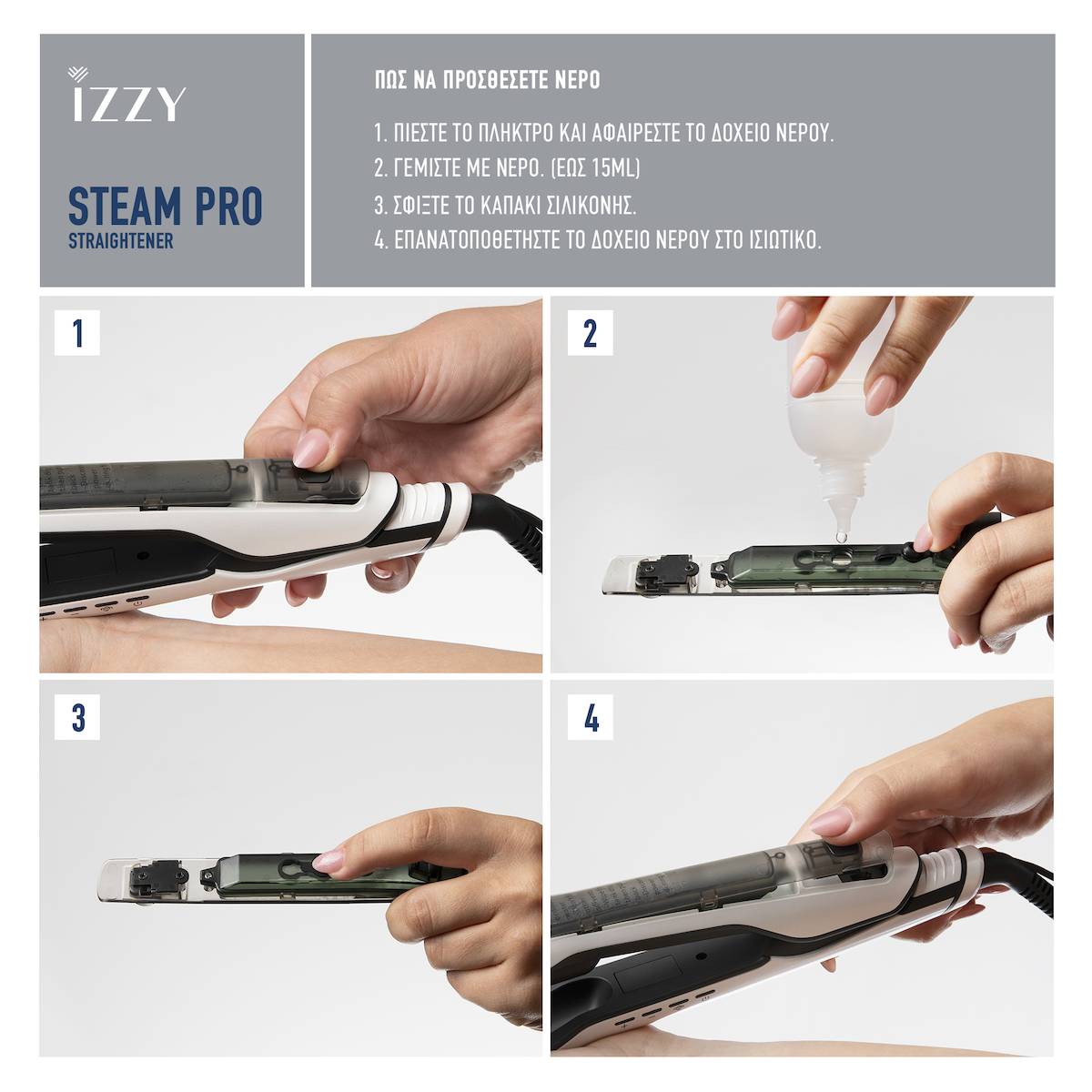 IZZY

STEAM PRO
STRAIGHTENER

ΠΩΣ ΝΑ ΠΡΟΣΘΕΣΕΤΕ ΝΕΡΟ

1. ΠΙΕΣΤΕ ΤΟ ΠΛΗΚΤΡΟ ΚΑΙ ΑΦΑΙΡΕΣΤΕ ΤΟ ΔΟΧΕΙΟ ΝΕΡΟΥ.
2. ΓΕΜΙΣΤΕ ΜΕ ΝΕΡΟ. (ΕΩΣ 15ML)
3. ΣΦΙΞΤΕ ΤΟ ΚΑΠΑΚΙ ΣΙΛΙΚΟΝΗΣ.
4. ΕΠΑΝΑΤΟΠΟΘΕΤΗΣΤΕ ΤΟ ΔΟΧΕΙΟ ΝΕΡΟΥ ΣΤΟ ΙΣΙΩΤΙΚΟ.

1

2

3

4