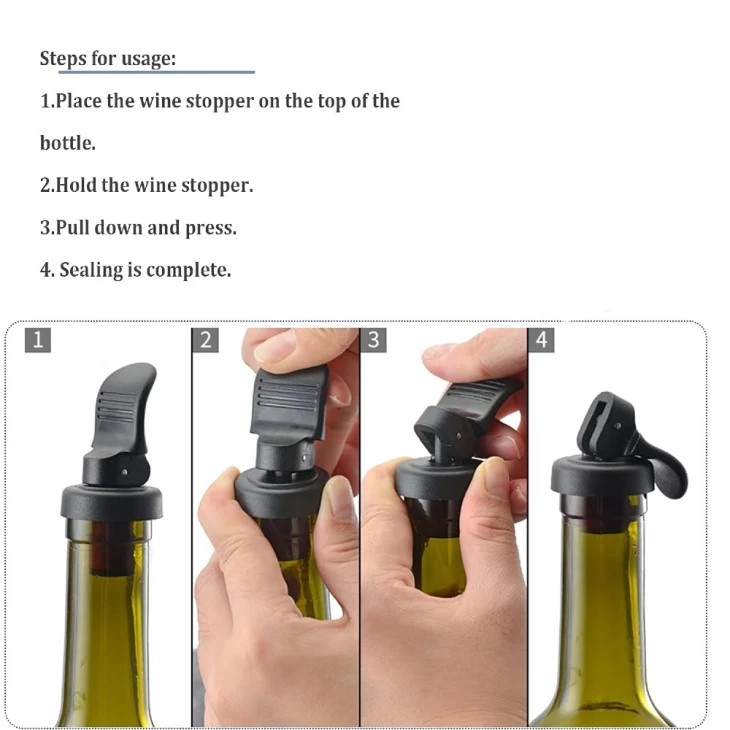 Steps for usage:

1.Place the wine stopper on the top of the bottle.

2.Hold the wine stopper.

3.Pull down and press.

4. Sealing is complete.

1

2

3

4