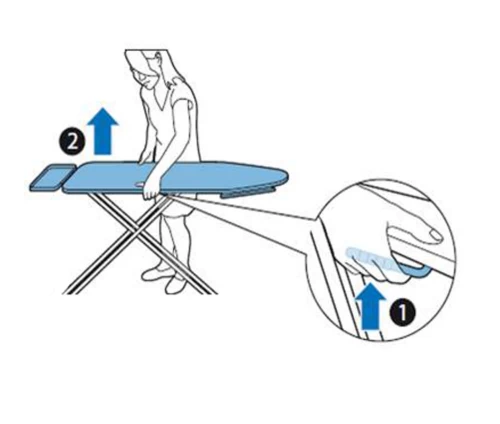 2
1