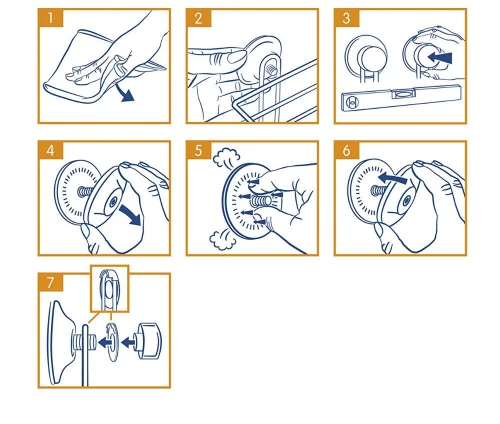 1

2

3

4

5

6

7