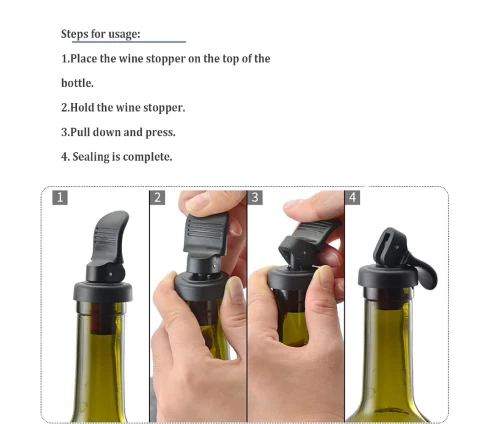 Steps for usage:

1.Place the wine stopper on the top of the bottle.

2.Hold the wine stopper.

3.Pull down and press.

4. Sealing is complete.

1

2

3

4