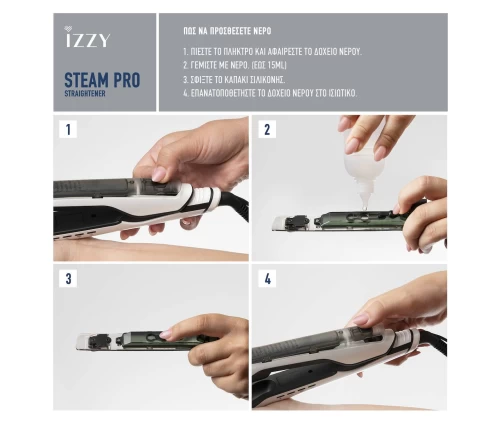 IZZY

STEAM PRO
STRAIGHTENER

ΠΩΣ ΝΑ ΠΡΟΣΘΕΣΕΤΕ ΝΕΡΟ

1. ΠΙΕΣΤΕ ΤΟ ΠΛΗΚΤΡΟ ΚΑΙ ΑΦΑΙΡΕΣΤΕ ΤΟ ΔΟΧΕΙΟ ΝΕΡΟΥ.
2. ΓΕΜΙΣΤΕ ΜΕ ΝΕΡΟ. (ΕΩΣ 15ML)
3. ΣΦΙΞΤΕ ΤΟ ΚΑΠΑΚΙ ΣΙΛΙΚΟΝΗΣ.
4. ΕΠΑΝΑΤΟΠΟΘΕΤΗΣΤΕ ΤΟ ΔΟΧΕΙΟ ΝΕΡΟΥ ΣΤΟ ΙΣΙΩΤΙΚΟ.

1

2

3

4