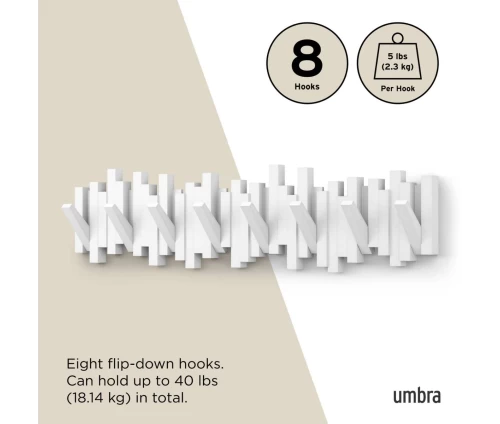 8
Hooks

5 lbs
(2.3 kg)
Per Hook

Eight flip-down hooks.
Can hold up to 40 lbs
(18.14 kg) in total.

umbra