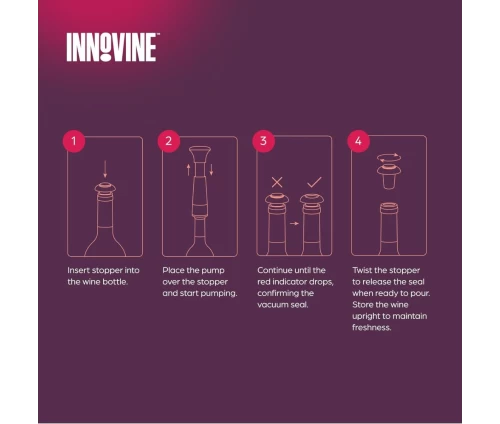 INNOVINE™

1

Insert stopper into the wine bottle.

2

Place the pump over the stopper and start pumping.

3

Continue until the red indicator drops, confirming the vacuum seal.

4

Twist the stopper to release the seal when ready to pour. Store the wine upright to maintain freshness.