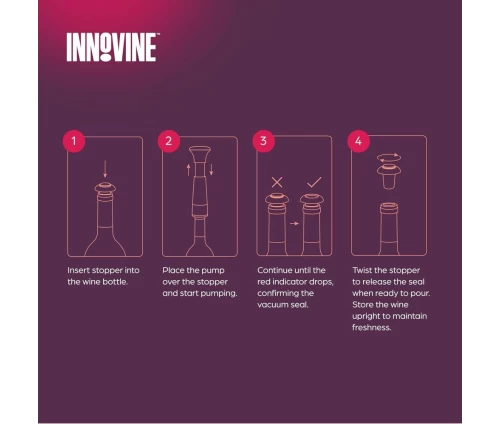 INNOVINE™

1

Insert stopper into the wine bottle.

2

Place the pump over the stopper and start pumping.

3

Continue until the red indicator drops, confirming the vacuum seal.

4

Twist the stopper to release the seal when ready to pour. Store the wine upright to maintain freshness.